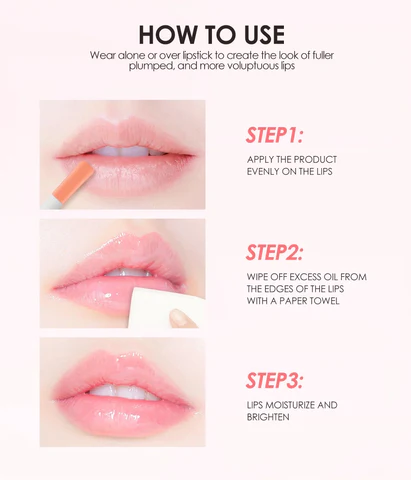 HOW TO USE

Wear alone or over lipstick to create the look of fuller plumped, and more voluptuous lips

STEP1:

APPLY THE PRODUCT EVENLY ON THE LIPS

STEP2:

WIPE OFF EXCESS OIL FROM THE EDGES OF THE LIPS WITH A PAPER TOWEL

STEP3:

LIPS MOISTURIZE AND BRIGHTEN