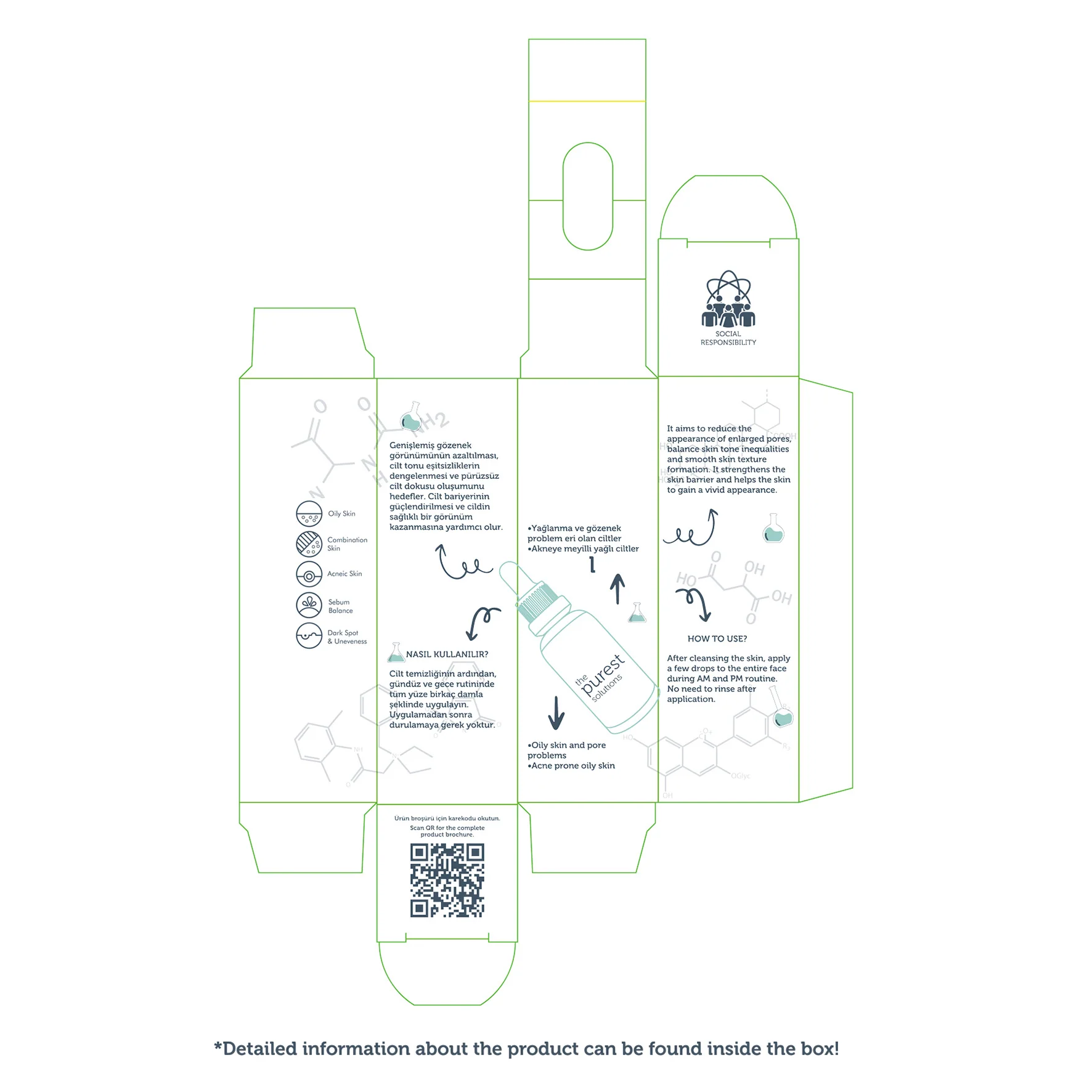 SOCIAL RESPONSIBILITY

Oily Skin

Combination Skin

Acneic Skin

Sebum Balance

Dark Spot & Uneveness

Genişlemiş gözenek görünümünün azaltılması, cilt tonu eşitsizliklerin dengelenmesi ve pürüzsüz cilt dokusu oluşumunu hedefler. Cilt bariyerinin güçlendirilmesi ve cildin sağlıklı bir görünüm kazanmasına yardımcı olur.

NASIL KULLANILIR?

Cilt temizliğinin ardından, gündüz ve gece rutininde tüm yüze birkaç damla şeklinde uygulayın. Uygulamadan sonra durulamaya gerek yoktur.

•Yağlanma ve gözenek problem eri olan ciltler
•Akneye meyilli yağlı ciltler

the purest solutions

•Oily skin and pore problems
•Acne prone oily skin

It aims to reduce the appearance of enlarged pores, balance skin tone inequalities and smooth skin texture formation. It strengthens the skin barrier and helps the skin to gain a vivid appearance.

HOW TO USE?

After cleansing the skin, apply a few drops to the entire face during AM and PM routine. No need to rinse after application.

Ürün broşürü için karekodu okutun.
Scan QR for the complete product brochure.

*Detailed information about the product can be found inside the box!